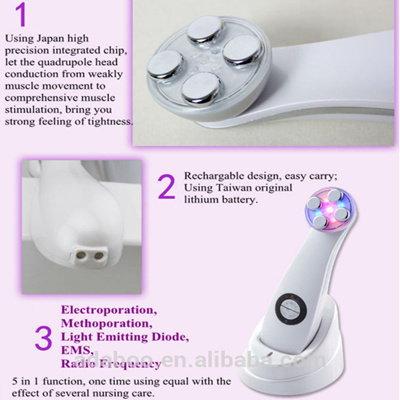 1

Using Japan high precision integrated chip, let the quadrupole head conduction from weakly muscle movement to comprehensive muscle stimulation, bring you strong feeling of tightness.

2

Rechargable design, easy carry; Using Taiwan original lithium battery.

3

Electroporation, Methoporation, Light Emitting Diode, EMS, Radio Frequency

adeboo.en.alibaba.com

5 in 1 function, one time using equal with the effect of several nursing care.